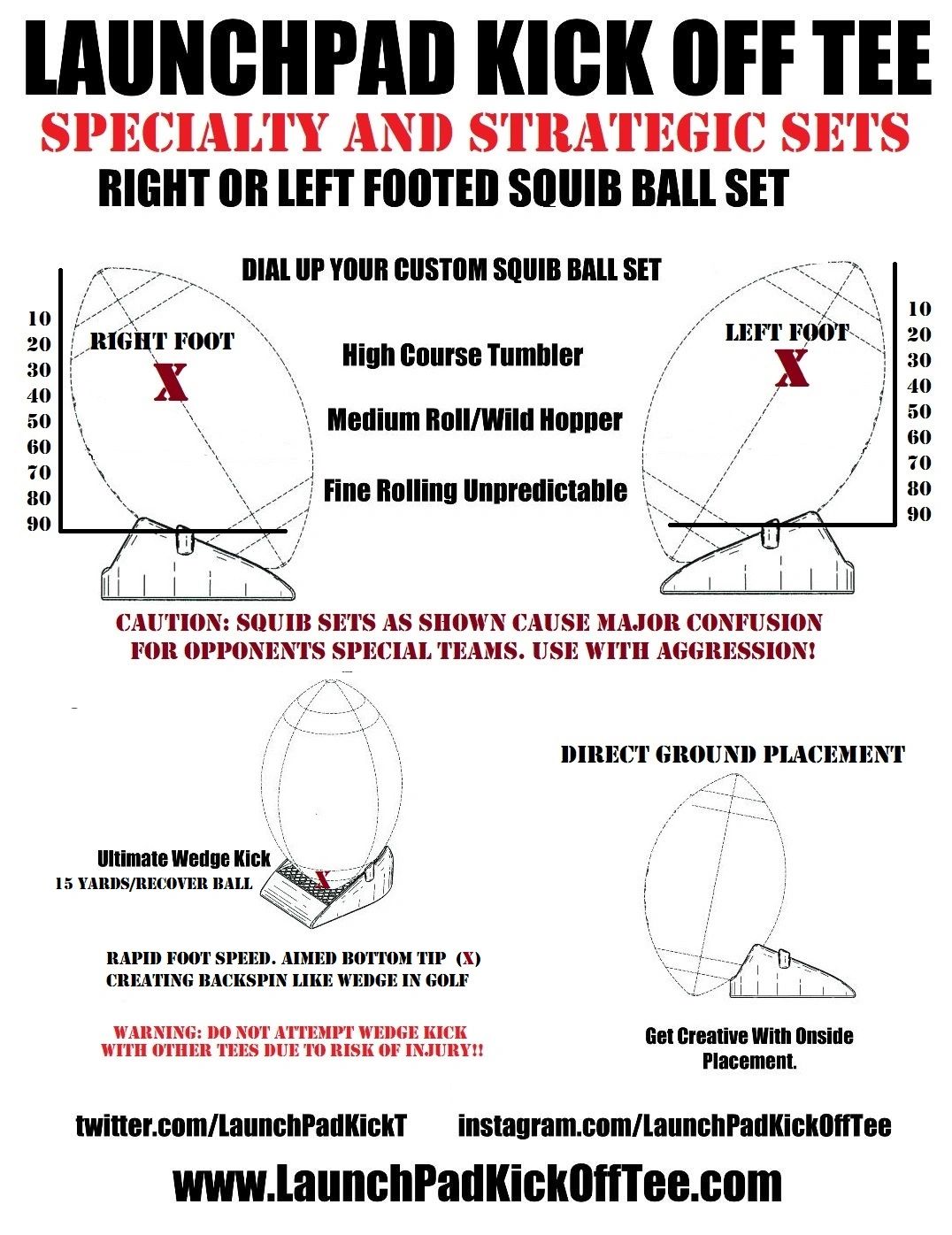 LAUNCHPAD KICK OFF TEE

SPECIALTY AND STRATEGIC SETS

RIGHT OR LEFT FOOTED SQUIB BALL SET

DIAL UP YOUR CUSTOM SQUIB BALL SET

10
20
30
40
50
60
70
80
90

RIGHT FOOT
X

High Course Tumbler

Medium Roll/Wild Hopper

Fine Rolling Unpredictable

LEFT FOOT
X

10
20
30
40
50
60
70
80
90

CAUTION: SQUIB SETS AS SHOWN CAUSE MAJOR CONFUSION FOR OPPONENTS SPECIAL TEAMS. USE WITH AGGRESSION!

Ultimate Wedge Kick
15 YARDS/RECOVER BALL

X

RAPID FOOT SPEED. AIMED BOTTOM TIP (X) CREATING BACKSPIN LIKE WEDGE IN GOLF

WARNING: DO NOT ATTEMPT WEDGE KICK WITH OTHER TEES DUE TO RISK OF INJURY!!

DIRECT GROUND PLACEMENT

Get Creative With Onside Placement.

twitter.com/LaunchPadKickT

instagram.com/LaunchPadKickOffTee

www.LaunchPadKickOffTee.com